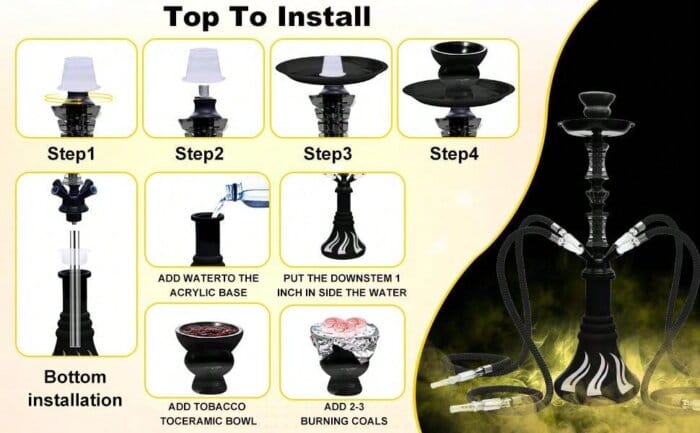 Top To Install

Step1

Step2

Step3

Step4

Bottom installation

ADD WATERTO THE ACRYLIC BASE

PUT THE DOWNSTEM 1 INCH IN SIDE THE WATER

ADD TOBACCO TOCERAMIC BOWL

ADD 2-3 BURNING COALS